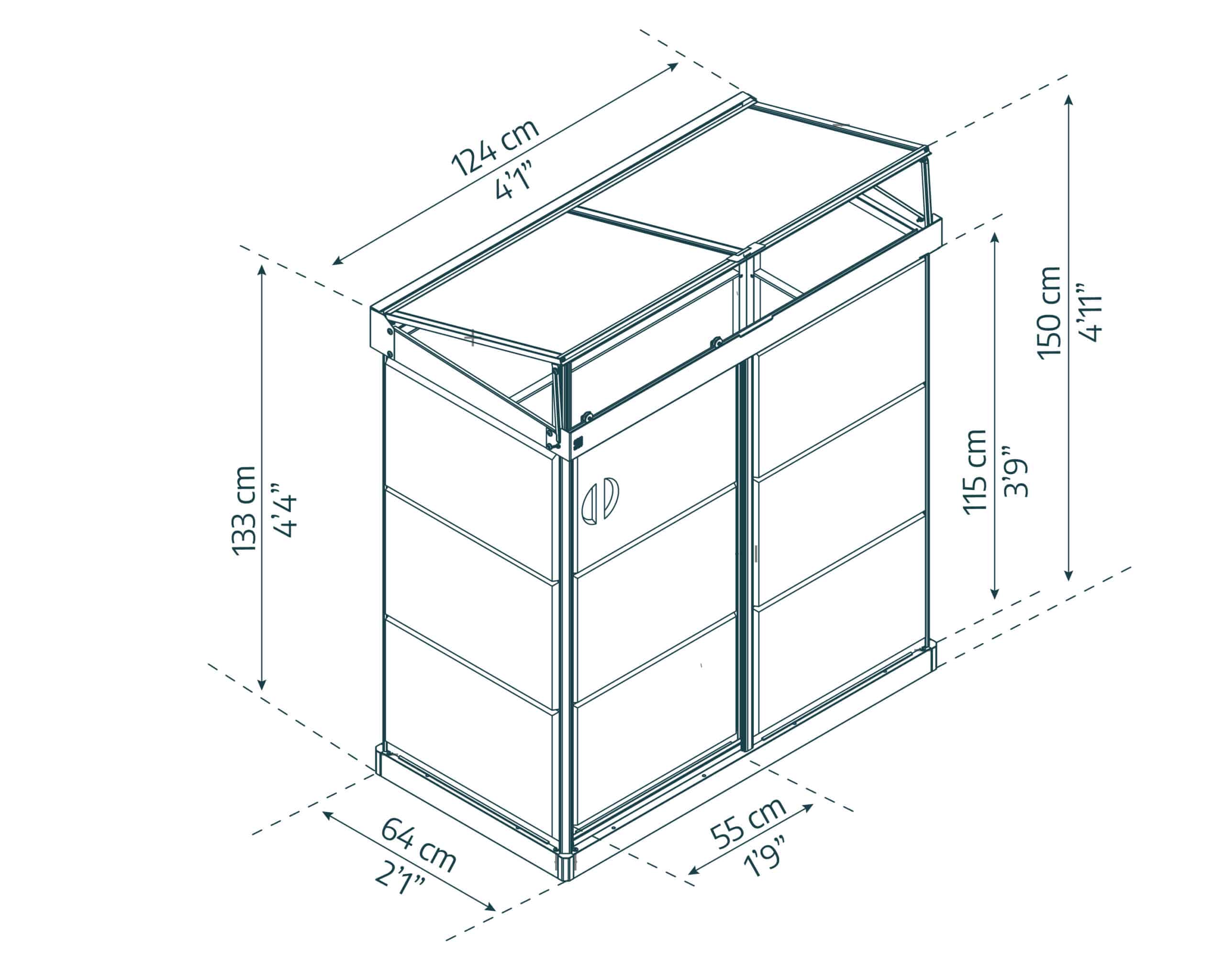 124 cm
4'1"

150 cm
4'11"

133 cm
4'4"

115 cm
3'9"

64 cm
2'1"

55 cm
1'9"